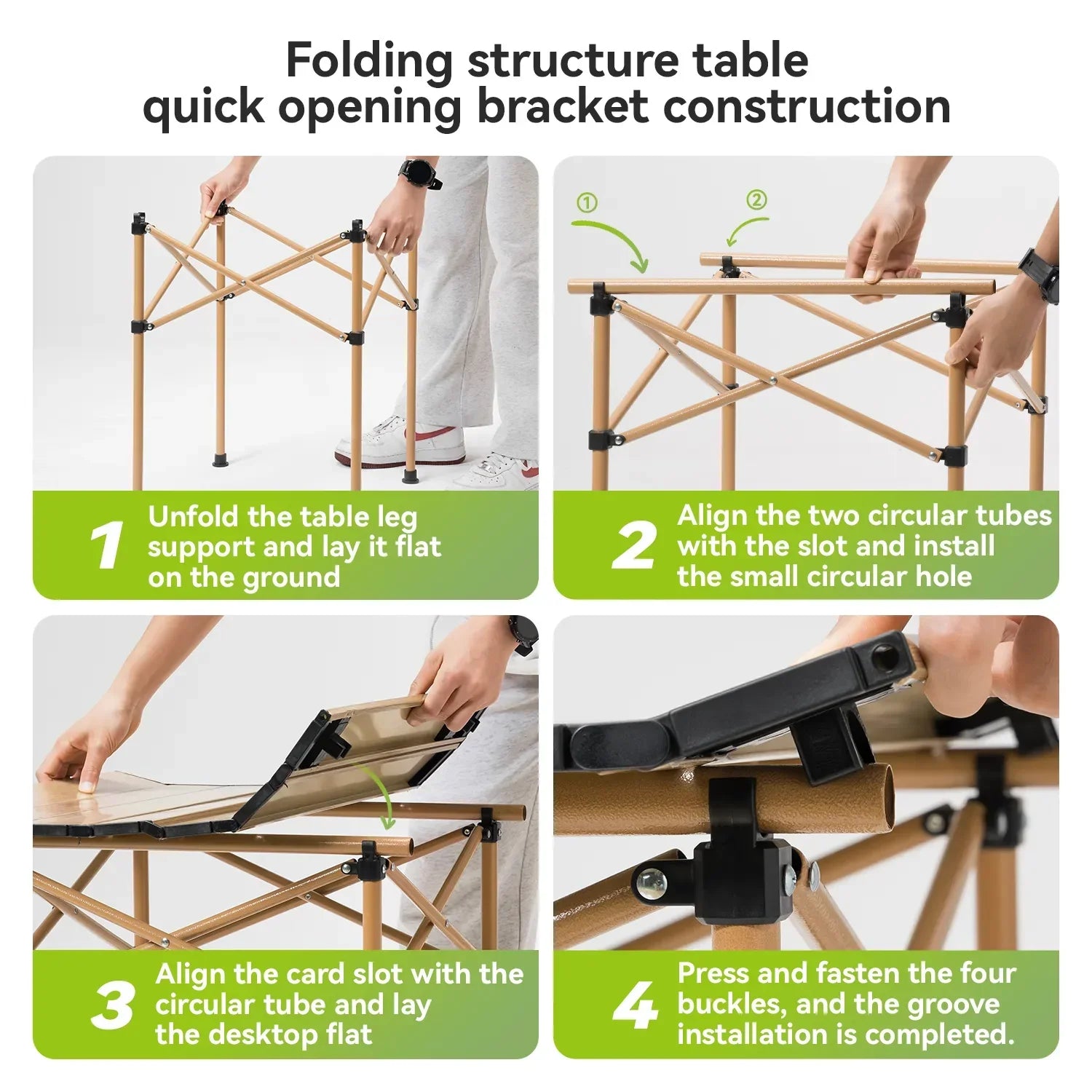 Folding structure table
quick opening bracket construction

①

②

1 Unfold the table leg support and lay it flat on the ground

2 Align the two circular tubes with the slot and install the small circular hole

3 Align the card slot with the circular tube and lay the desktop flat

4 Press and fasten the four buckles, and the groove installation is completed.