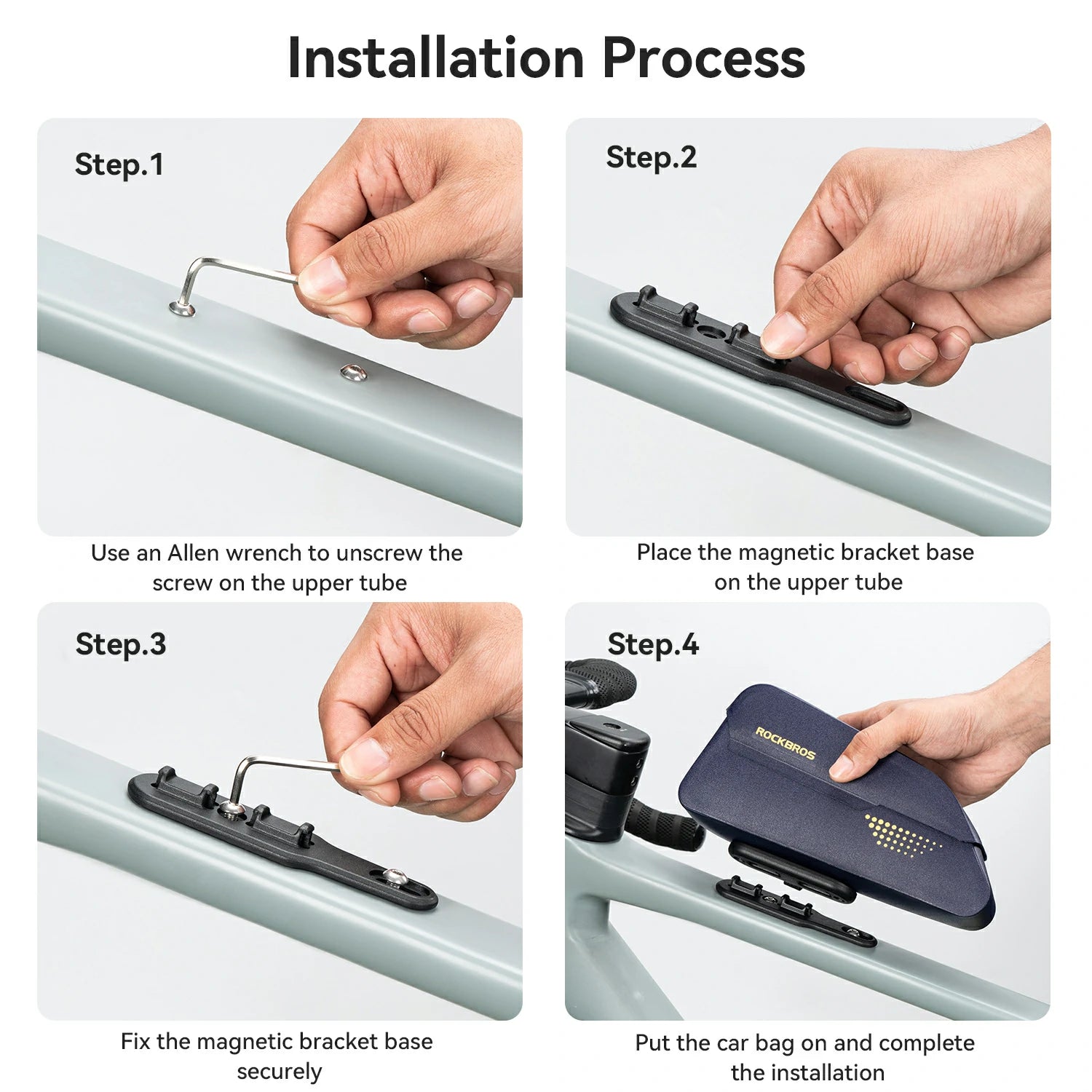 Installation Process

Step.1

Use an Allen wrench to unscrew the screw on the upper tube

Step.2

Place the magnetic bracket base on the upper tube

Step.3

Fix the magnetic bracket base securely

Step.4

ROCKBROS

Put the car bag on and complete the installation