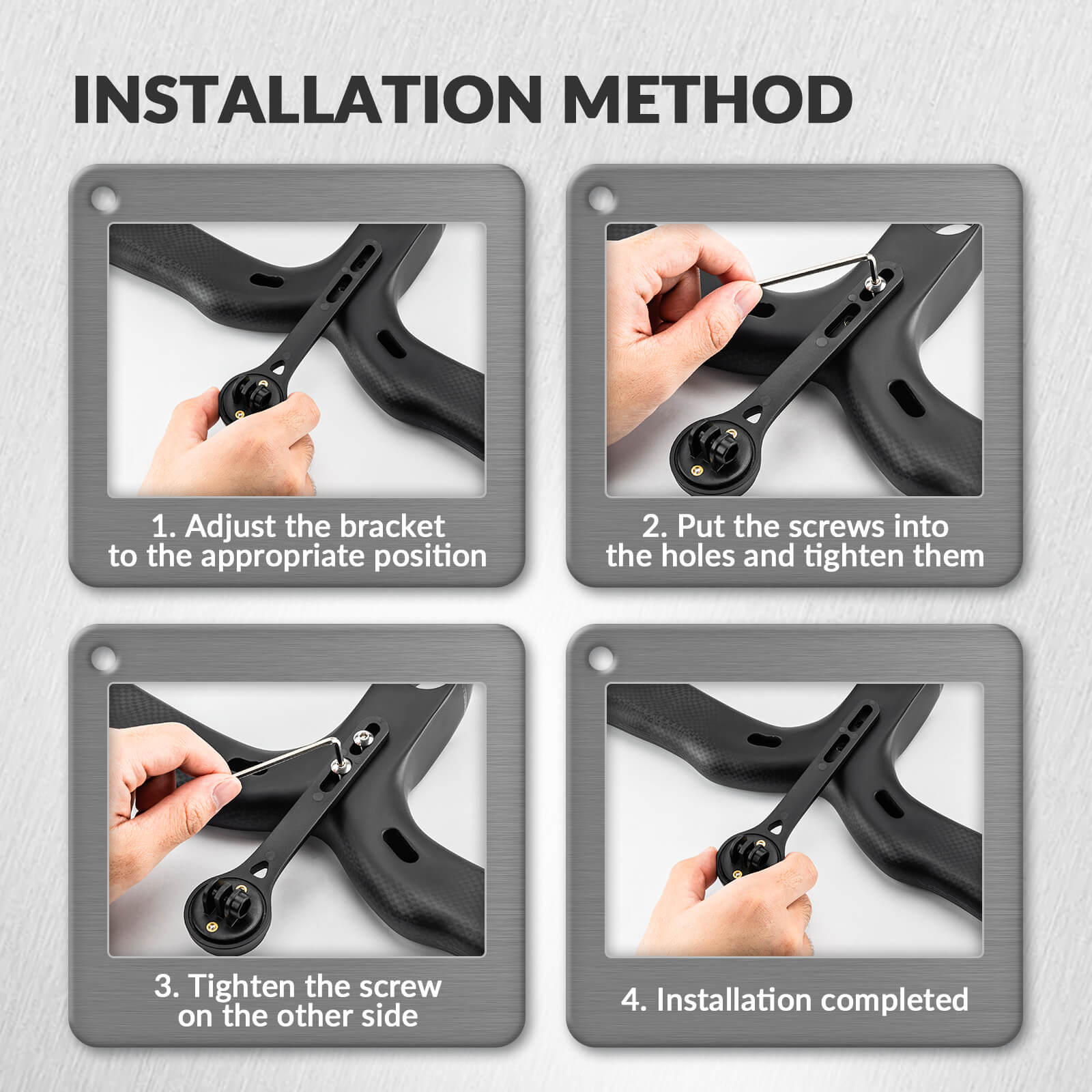 INSTALLATION METHOD

1. Adjust the bracket to the appropriate position

2. Put the screws into the holes and tighten them

3. Tighten the screw on the other side

4. Installation completed