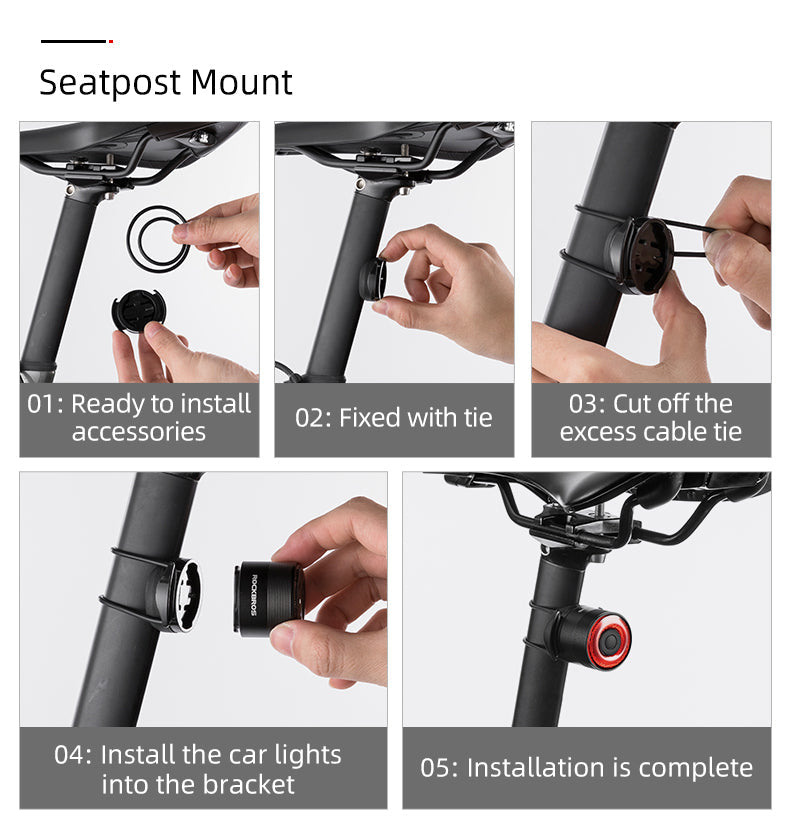 Seatpost Mount

01: Ready to install accessories

02: Fixed with tie

03: Cut off the excess cable tie

ROCKBROS

04: Install the car lights into the bracket

05: Installation is complete