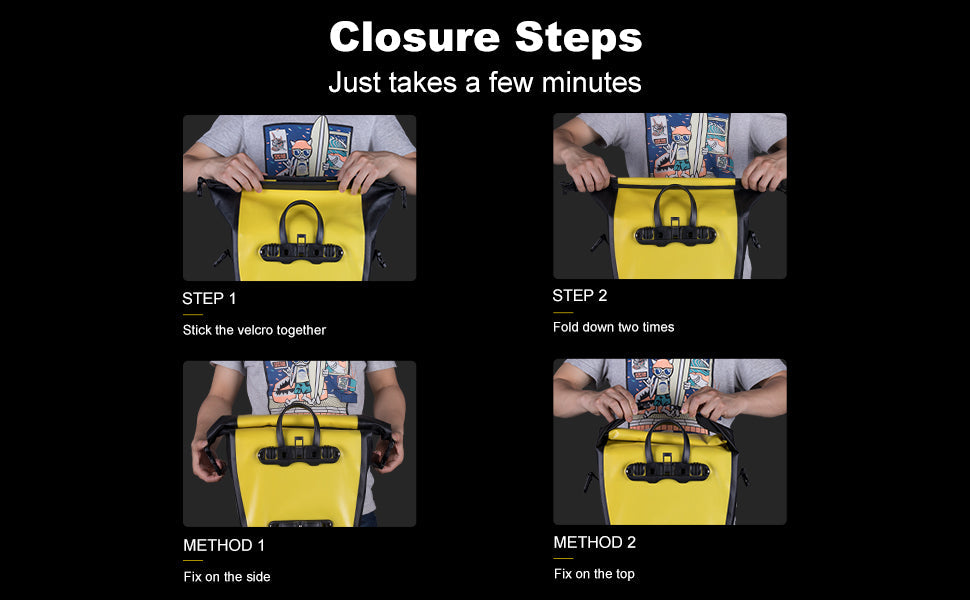 Closure Steps

Just takes a few minutes

STEP 1

Stick the velcro together

STEP 2

Fold down two times

METHOD 1

Fix on the side

METHOD 2

Fix on the top