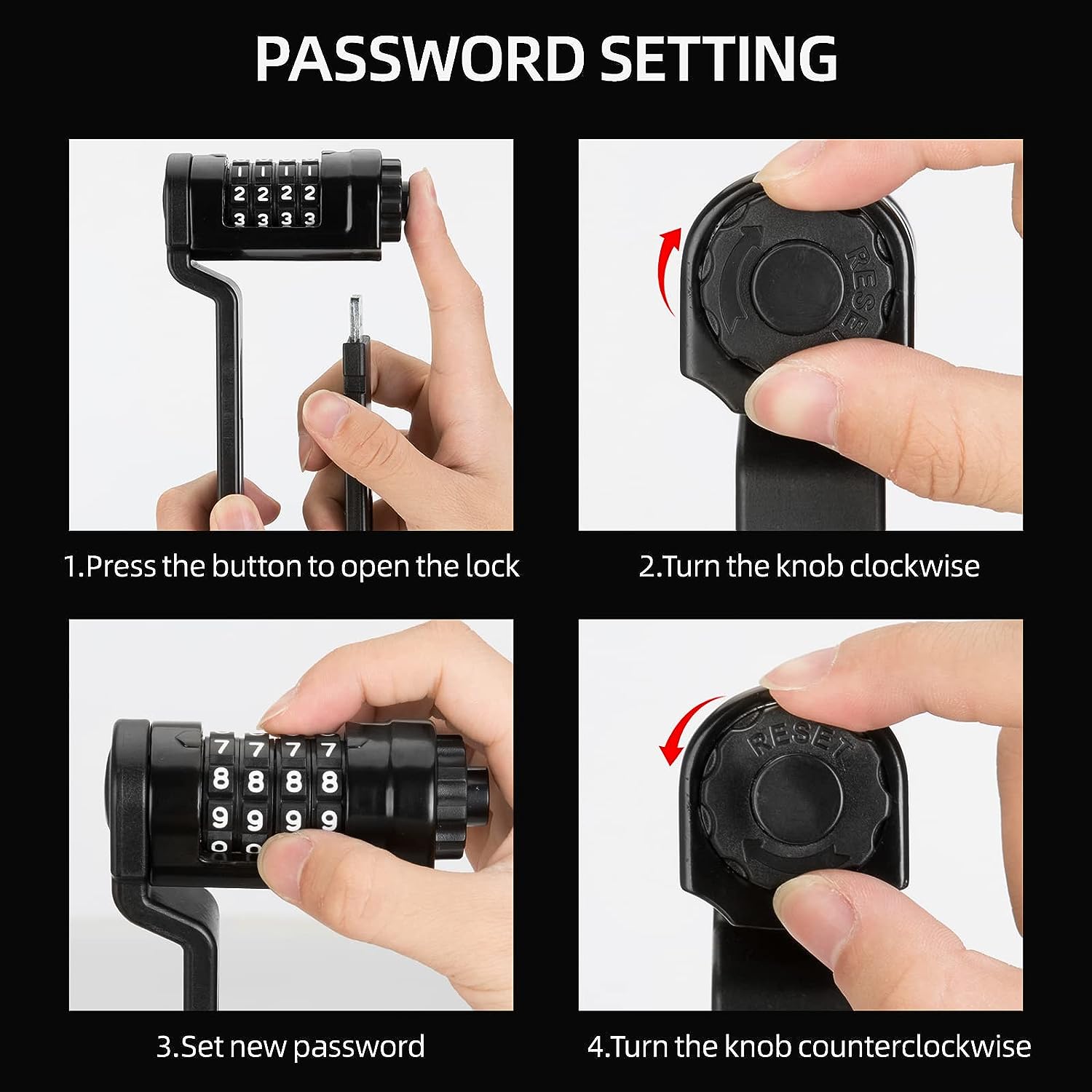 PASSWORD SETTING

1 1 1 1
2 2 2 2
3 3 3 3

1.Press the button to open the lock

RESET

2.Turn the knob clockwise

7 7 7 7
8 8 8 8
9 9 9 9

3.Set new password

RESET

4.Turn the knob counterclockwise