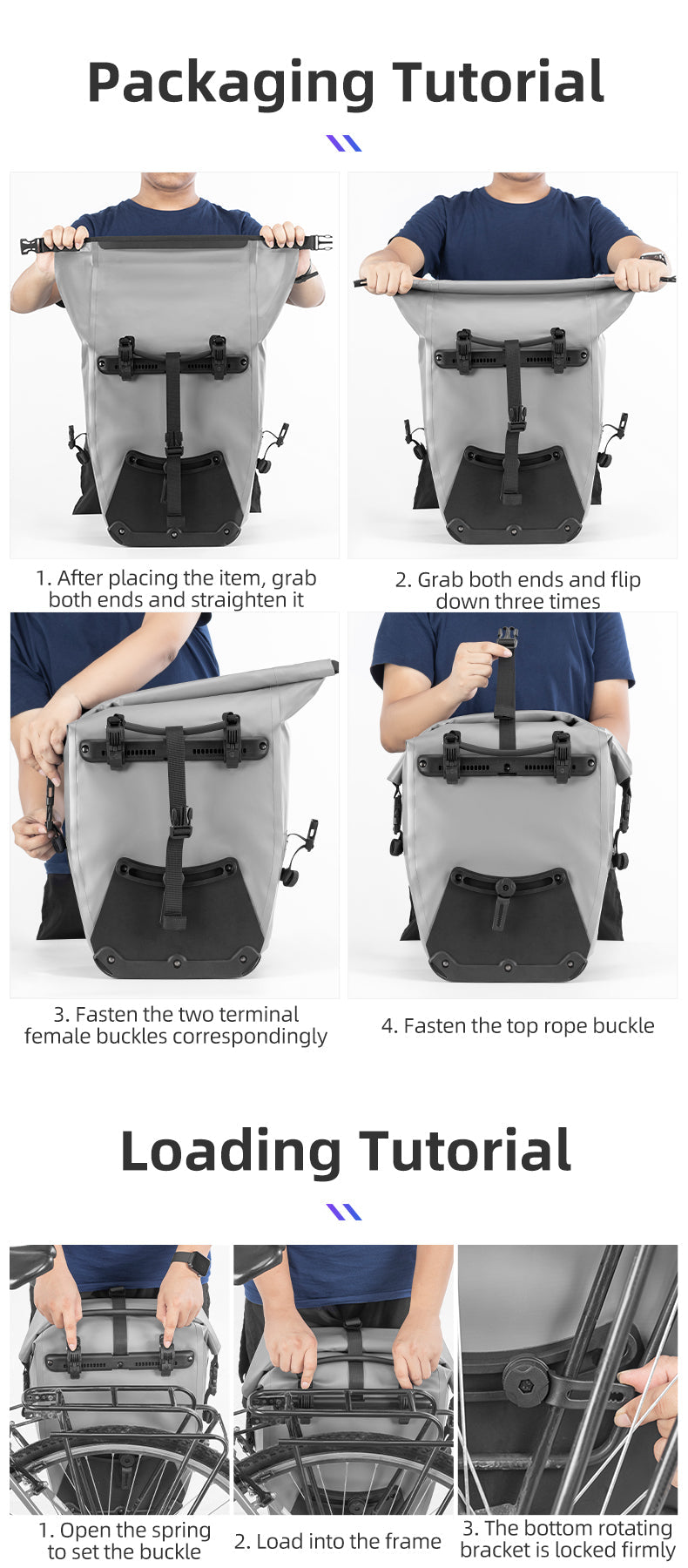 Packaging Tutorial

1. After placing the item, grab both ends and straighten it

2. Grab both ends and flip down three times

3. Fasten the two terminal female buckles correspondingly

4. Fasten the top rope buckle

Loading Tutorial

1. Open the spring to set the buckle

2. Load into the frame

3. The bottom rotating bracket is locked firmly