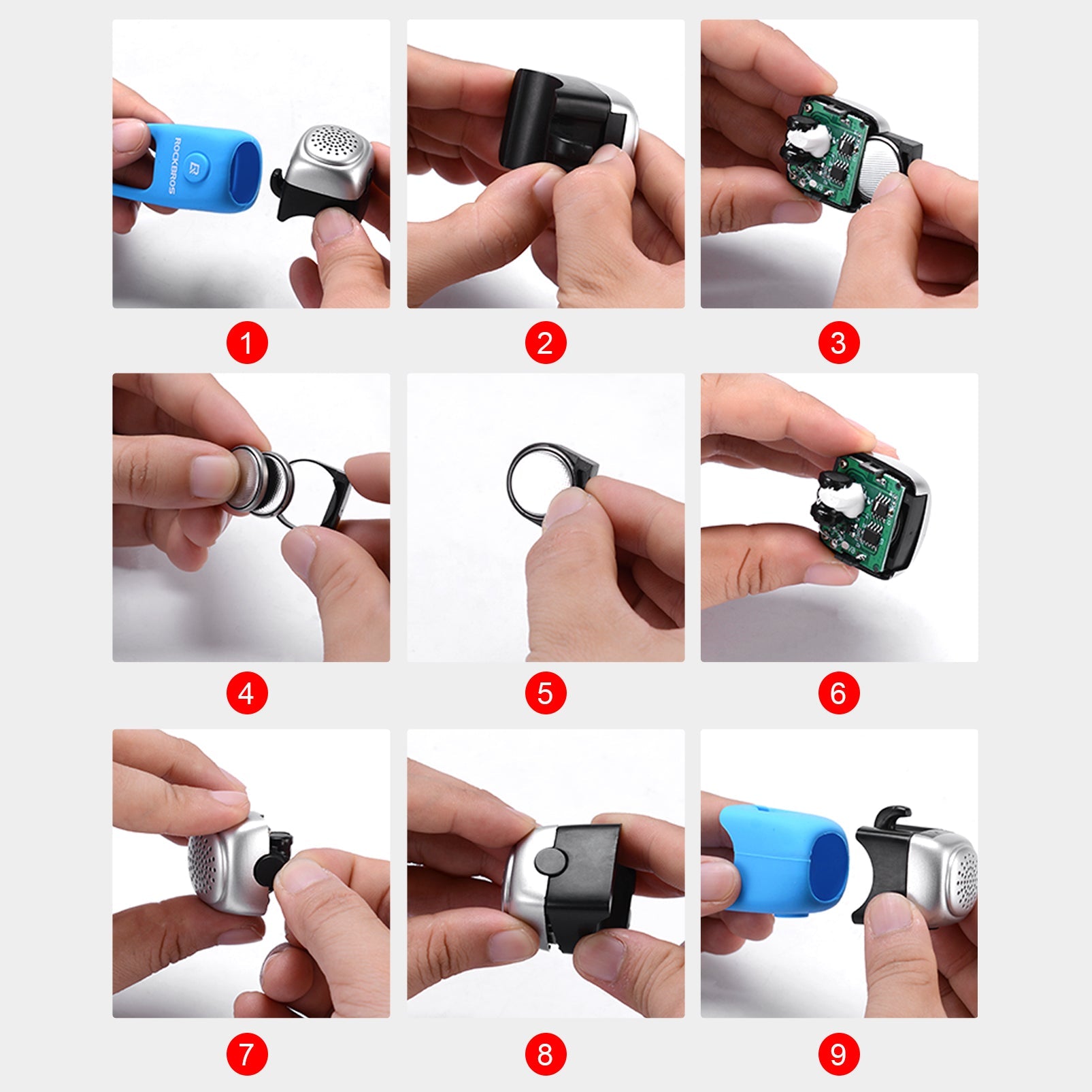 ROCKBROS

1

2

3

4

5

6

7

8

9