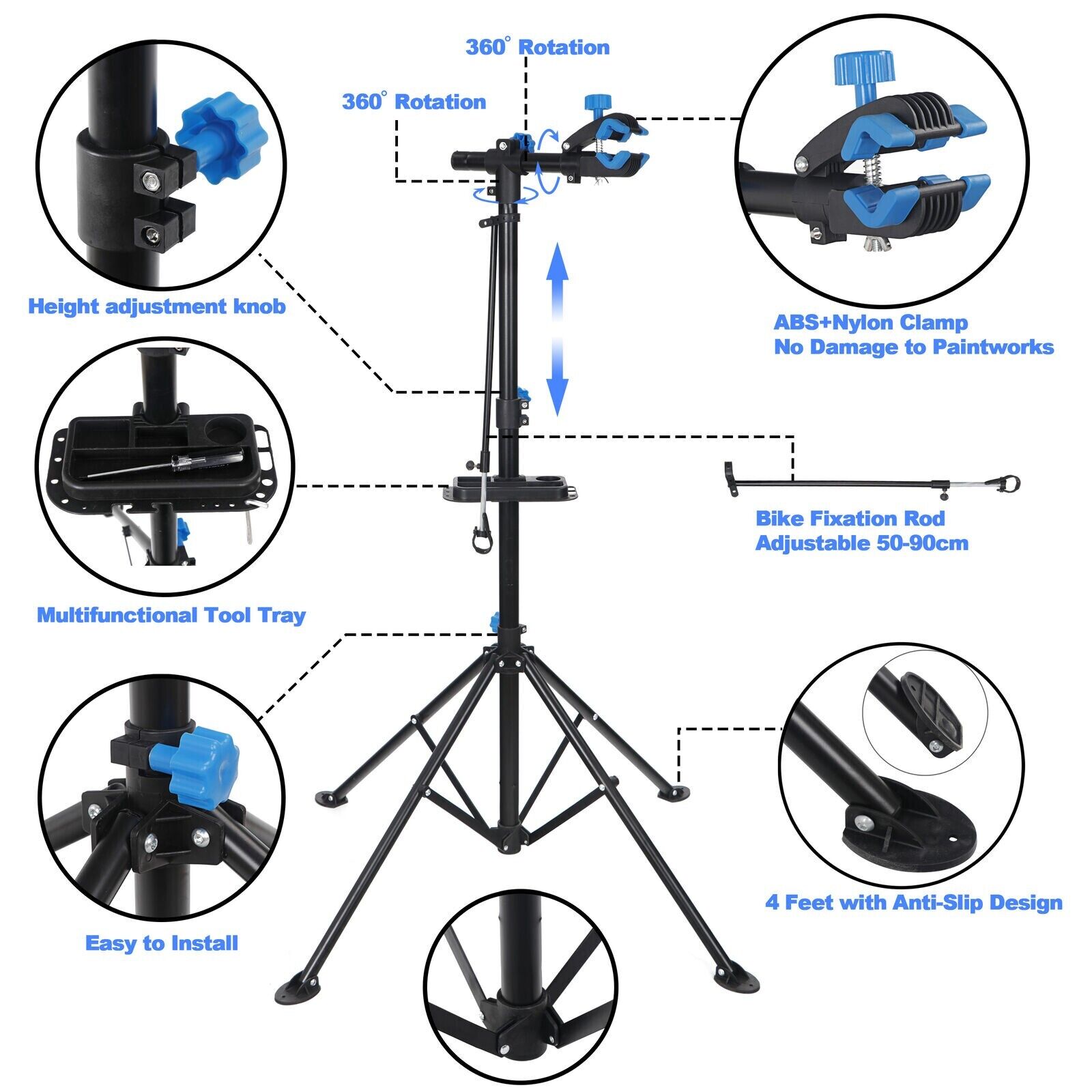 360° Rotation

360° Rotation

Height adjustment knob

ABS+Nylon Clamp
No Damage to Paintworks

Bike Fixation Rod
Adjustable 50-90cm

Multifunctional Tool Tray

4 Feet with Anti-Slip Design

Easy to Install