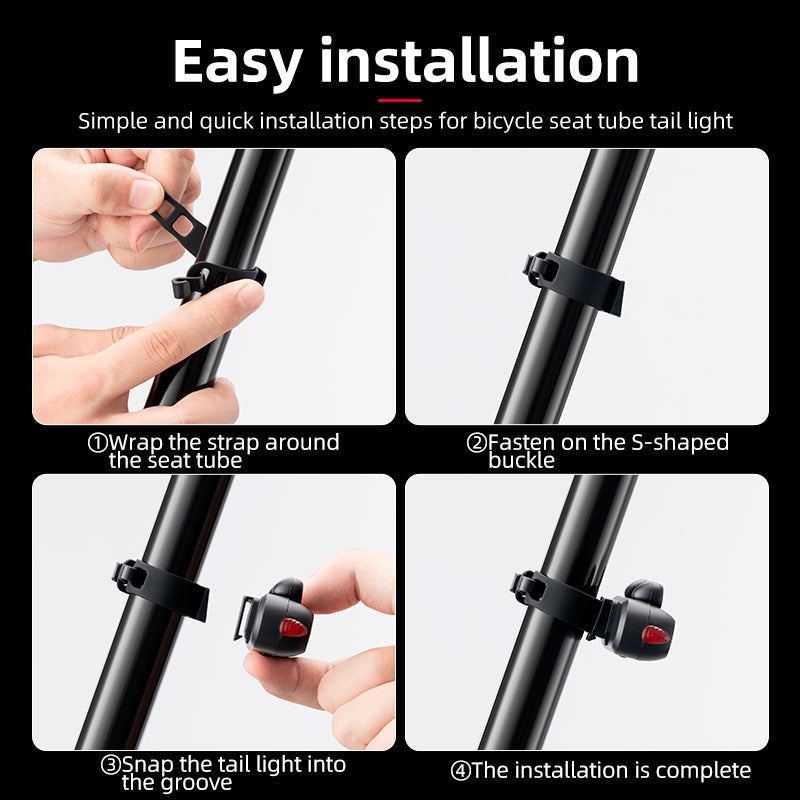 Easy installation

Simple and quick installation steps for bicycle seat tube tail light

①Wrap the strap around the seat tube

②Fasten on the S-shaped buckle

③Snap the tail light into the groove

④The installation is complete