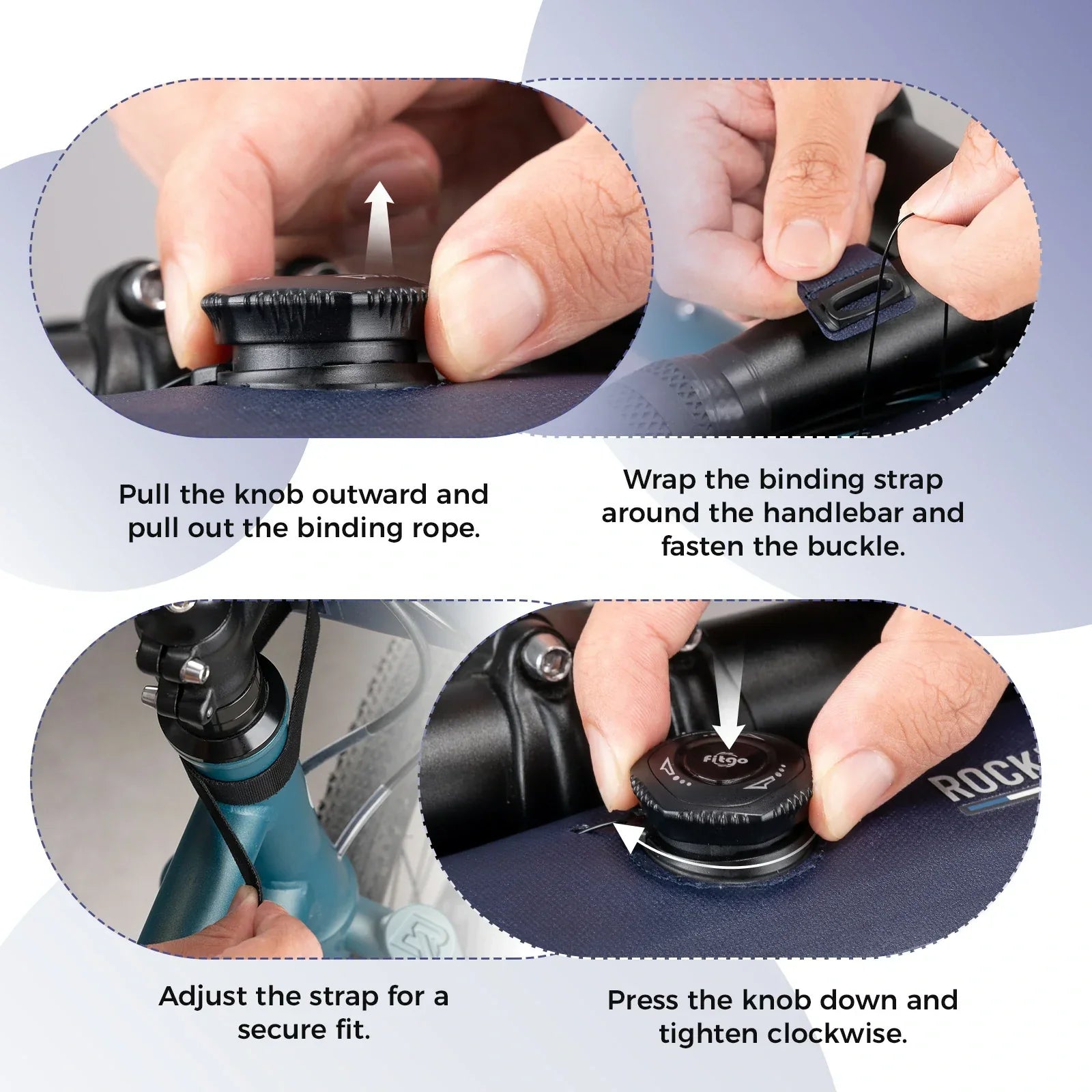 Pull the knob outward and pull out the binding rope.

Wrap the binding strap around the handlebar and fasten the buckle.

fitgo

ROCK

Adjust the strap for a secure fit.

Press the knob down and tighten clockwise.