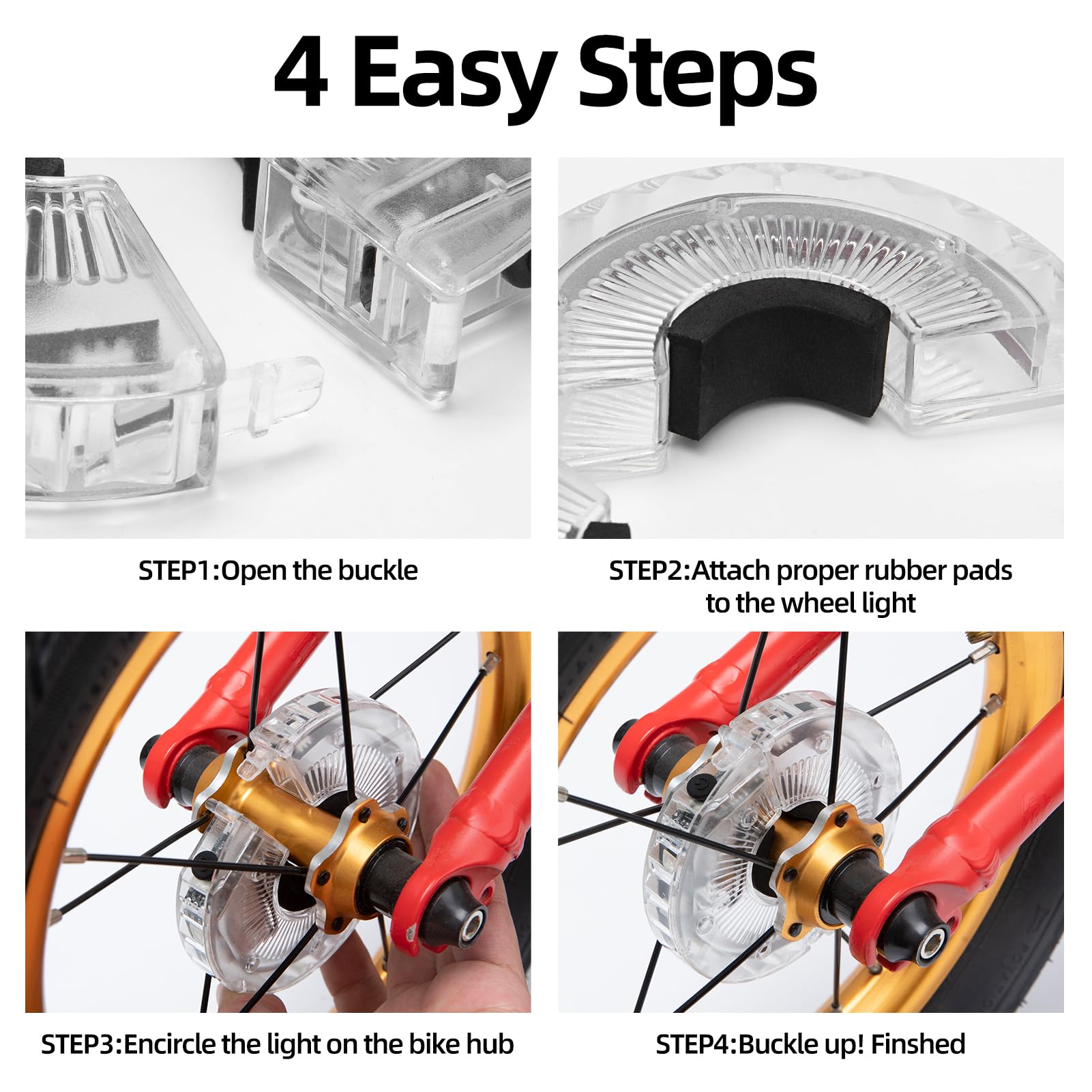 4 Easy Steps

STEP1:Open the buckle

STEP2:Attach proper rubber pads to the wheel light

STEP3:Encircle the light on the bike hub

STEP4:Buckle up! Finshed