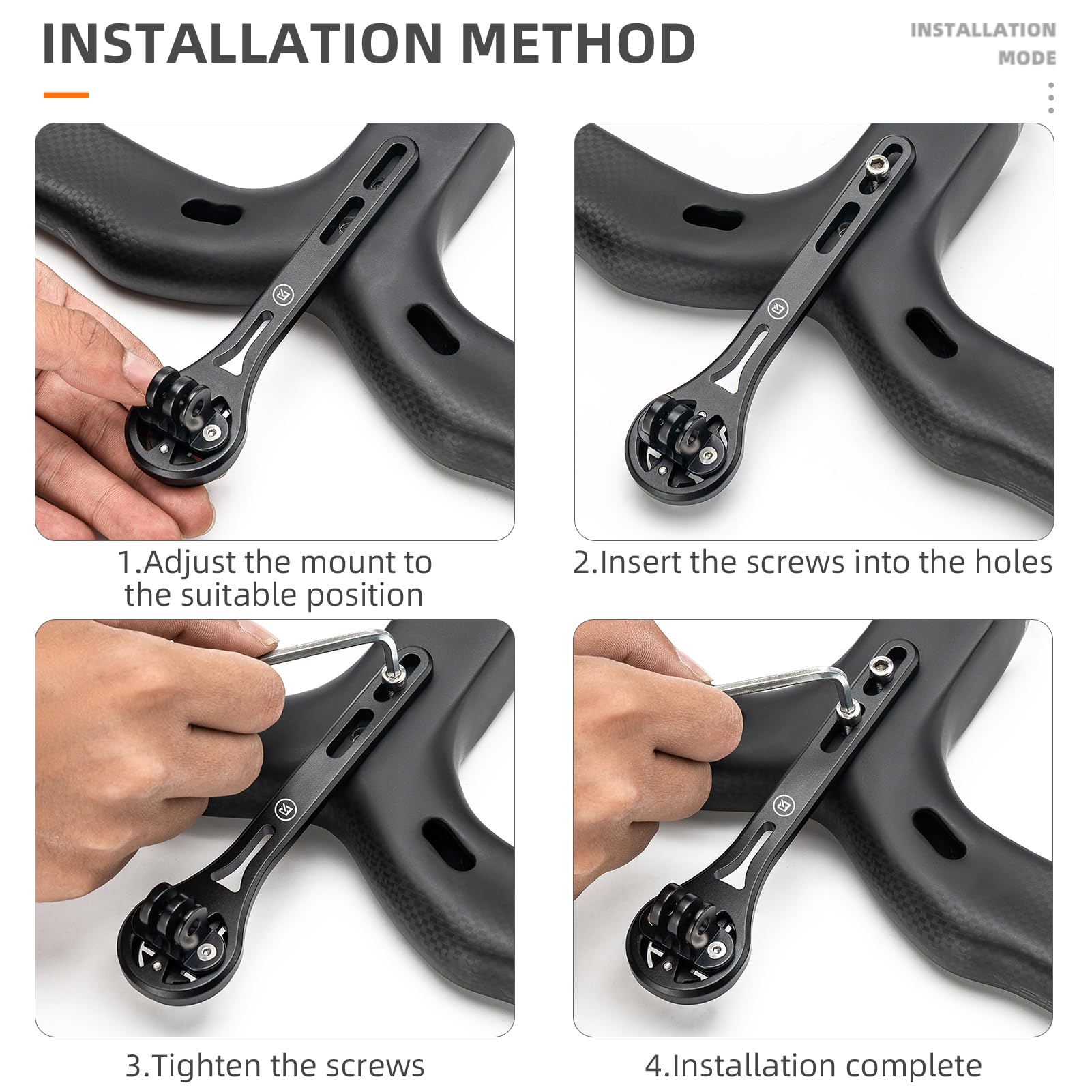 INSTALLATION METHOD

INSTALLATION MODE

1.Adjust the mount to the suitable position

2.Insert the screws into the holes

3.Tighten the screws

4.Installation complete