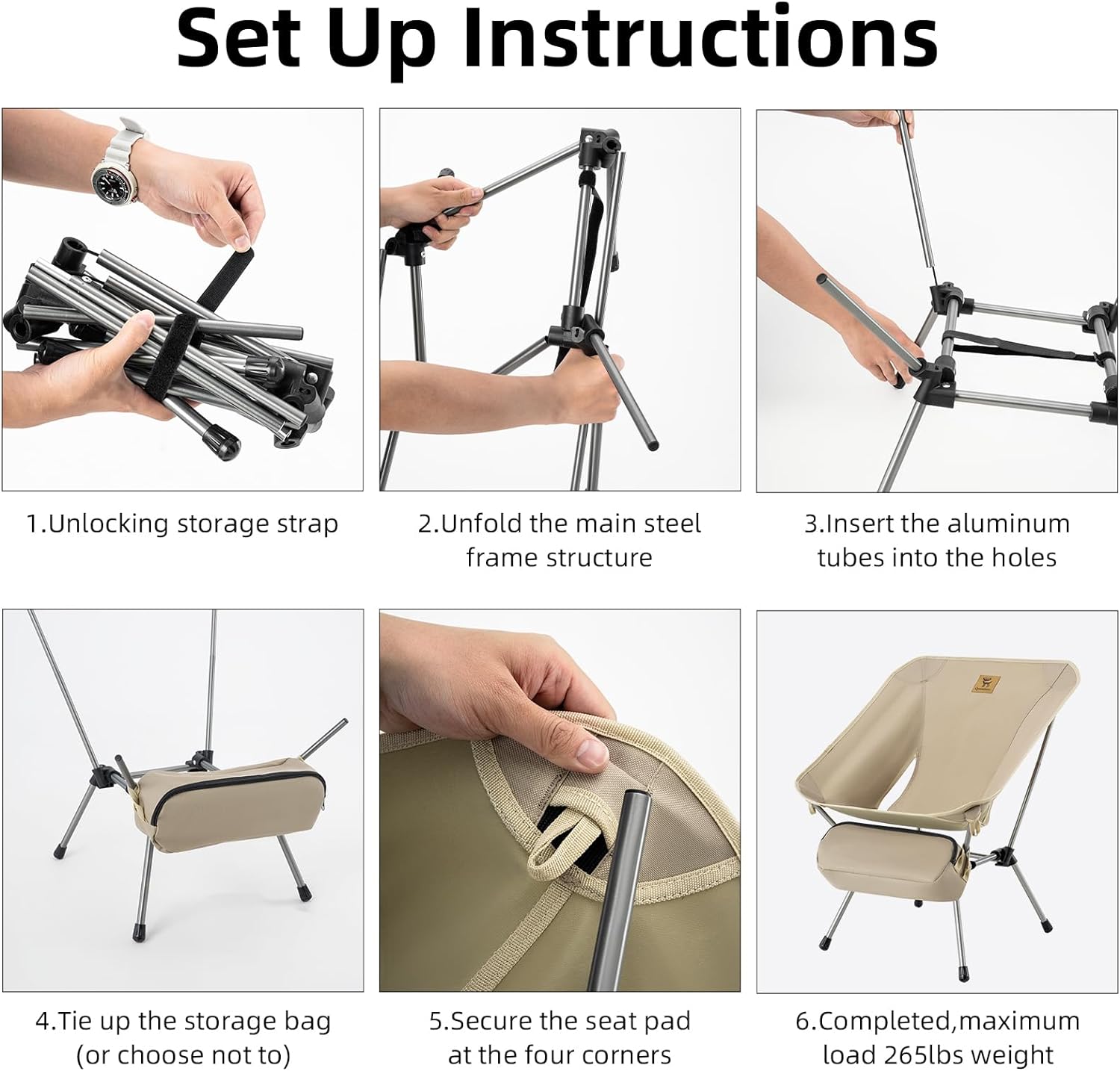 Set Up Instructions

1.Unlocking storage strap

2.Unfold the main steel frame structure

3.Insert the aluminum tubes into the holes

4.Tie up the storage bag (or choose not to)

5.Secure the seat pad at the four corners

6.Completed,maximum load 265lbs weight